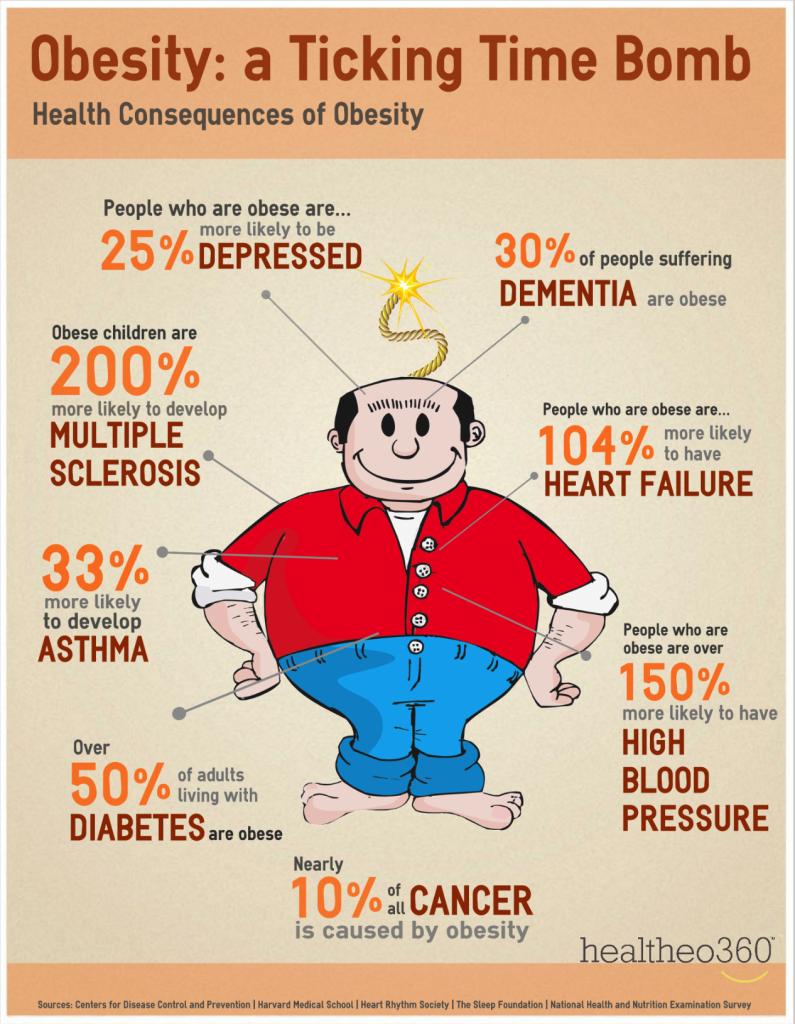 Obesity: a Ticking Time Bomb
Health Consequences of Obesity

People who are obese are...
25% more likely to be DEPRESSED

30% of people suffering DEMENTIA are obese

Obese children are
200%
more likely to develop
MULTIPLE SCLEROSIS

People who are obese are...
104% more likely to have
HEART FAILURE

33%
more likely to develop
ASTHMA

People who are obese are over
150%
more likely to have
HIGH BLOOD PRESSURE

Over
50% of adults living with
DIABETES are obese

Nearly
10% of all CANCER
is caused by obesity

healtheo360™

Sources: Centers for Disease Control and Prevention | Harvard Medical School | Heart Rhythm Society | The Sleep Foundation | National Health and Nutrition Examination Survey